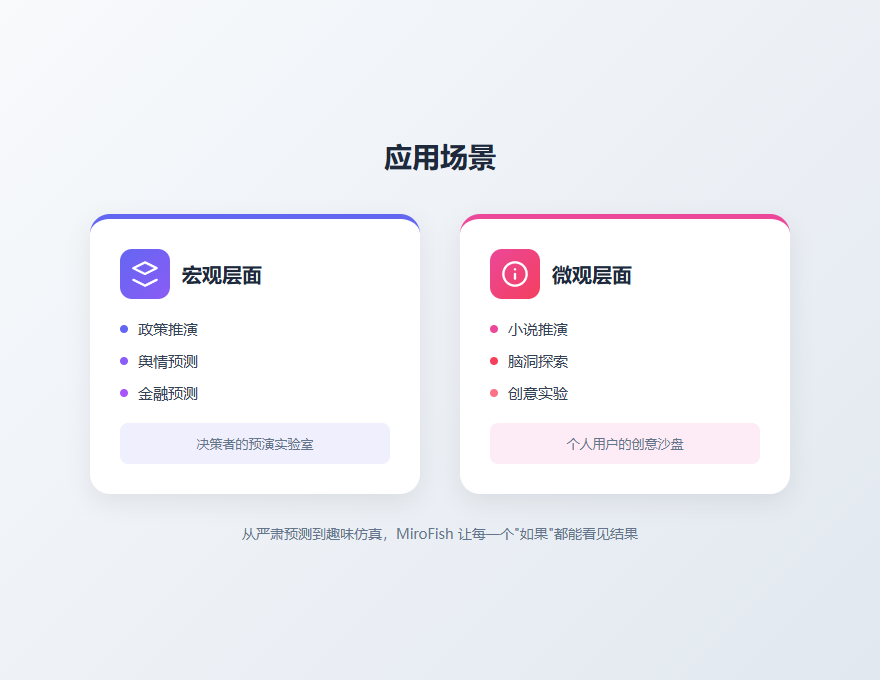 应用场景

宏观层面

• 政策推演
• 舆情预测
• 金融预测

决策者的预演实验室

微观层面

• 小说推演
• 脑洞探索
• 创意实验

个人用户的创意沙盘

从严肃预测到趣味仿真，MiroFish 让每一个“如果”都能看见结果