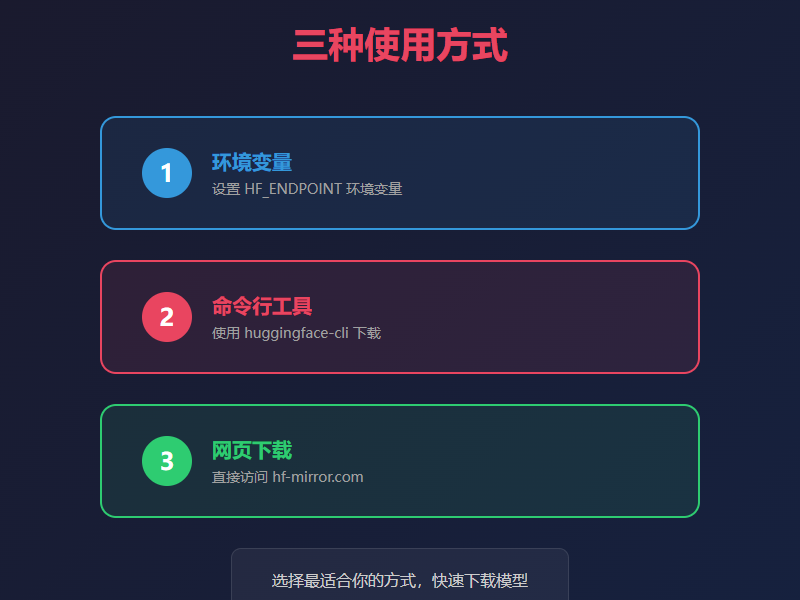 三种使用方式

1
环境变量
设置 HF_ENDPOINT 环境变量

2
命令行工具
使用 huggingface-cli 下载

3
网页下载
直接访问 hf-mirror.com

选择最适合你的方式，快速下载模型